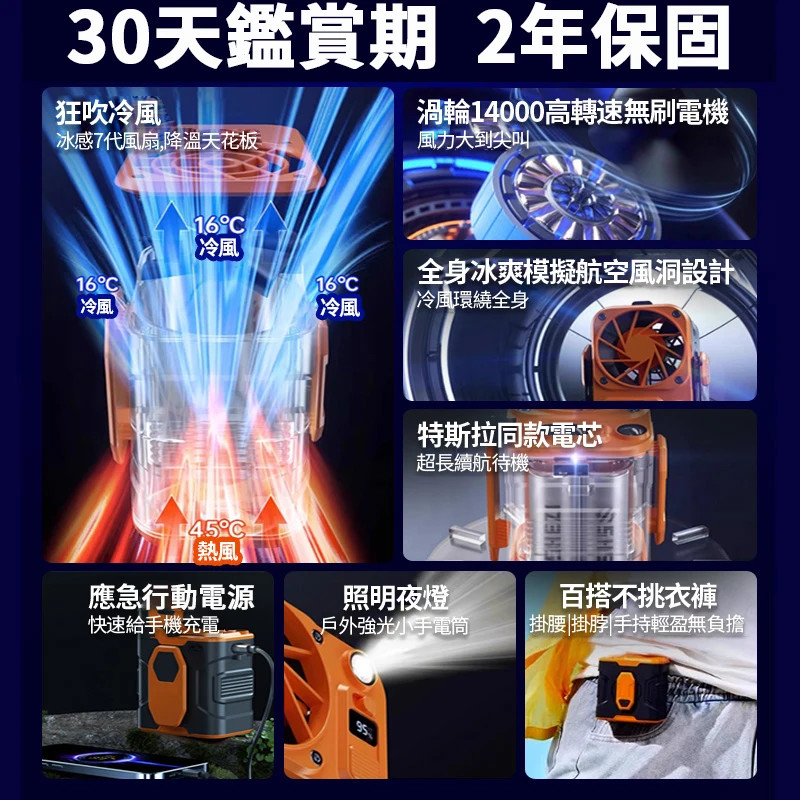 30天鑑賞期 2年保固

狂吹冷風
冰感7代風扇,降溫天花板

16°C
冷風

16°C
冷風

16°C
冷風

45°C
熱風

渦輪14000高轉速無刷電機
風力大到尖叫

全身冰爽模擬航空風洞設計
冷風環繞全身

特斯拉同款電芯
超長續航待機

應急行動電源
快速給手機充電

照明夜燈
戶外強光小手電筒

95%

百搭不挑衣褲
掛腰|掛脖|手持輕盈無負擔